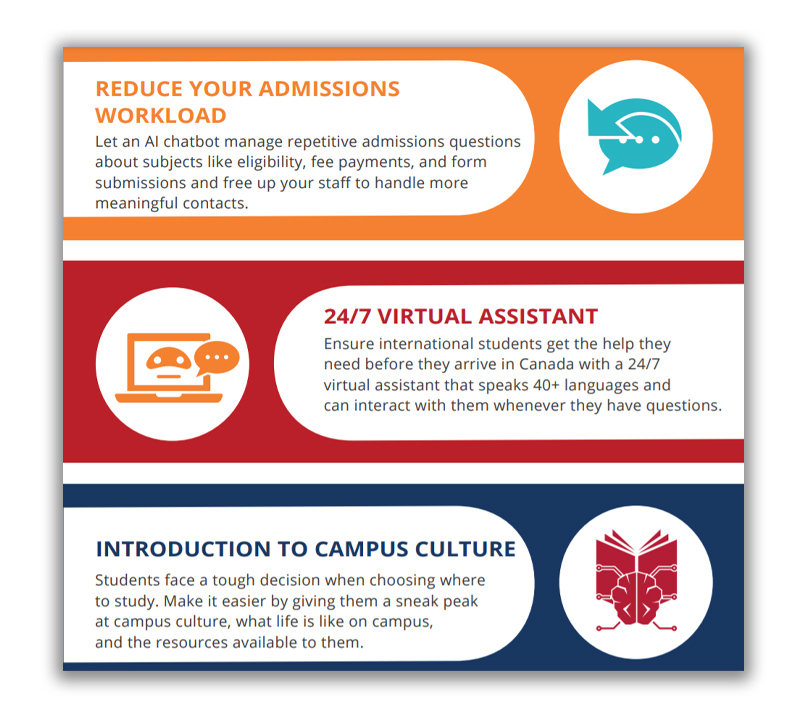 REDUCE YOUR ADMISSIONS WORKLOAD

Let an AI chatbot manage repetitive admissions questions about subjects like eligibility, fee payments, and form submissions and free up your staff to handle more meaningful contacts.

24/7 VIRTUAL ASSISTANT

Ensure international students get the help they need before they arrive in Canada with a 24/7 virtual assistant that speaks 40+ languages and can interact with them whenever they have questions.

INTRODUCTION TO CAMPUS CULTURE

Students face a tough decision when choosing where to study. Make it easier by giving them a sneak peak at campus culture, what life is like on campus, and the resources available to them.